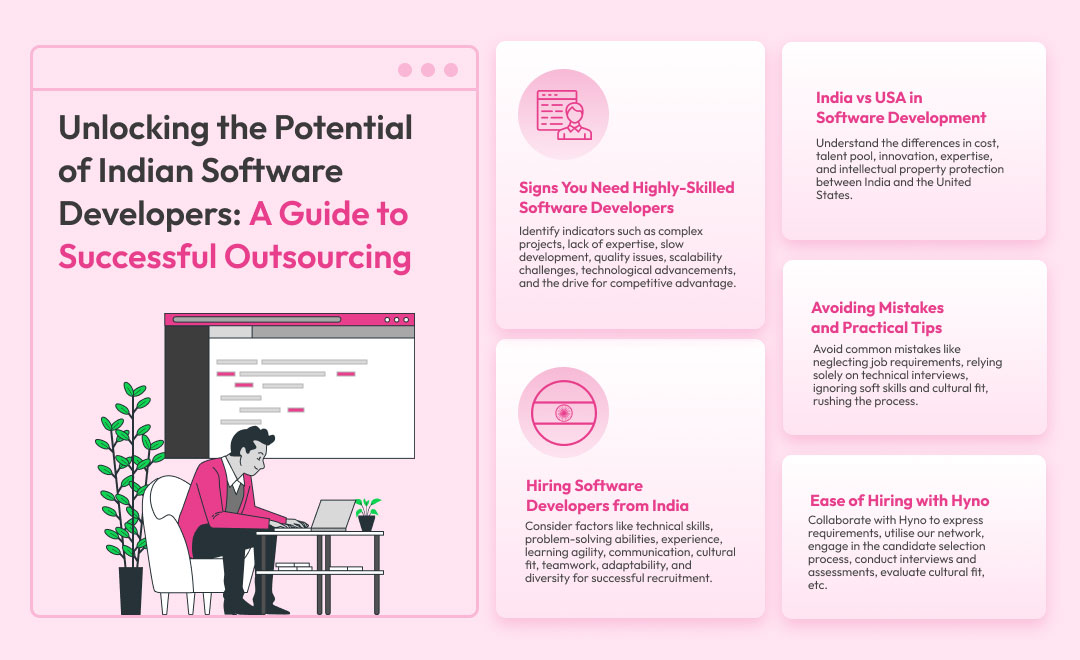 Unlocking the Potential of Indian Software Developers: A Guide to Successful Outsourcing

Signs You Need Highly-Skilled Software Developers

Identify indicators such as complex projects, lack of expertise, slow development, quality issues, scalability challenges, technological advancements, and the drive for competitive advantage.

Hiring Software Developers from India

Consider factors like technical skills, problem-solving abilities, experience, learning agility, communication, cultural fit, teamwork, adaptability, and diversity for successful recruitment.

India vs USA in Software Development

Understand the differences in cost, talent pool, innovation, expertise, and intellectual property protection between India and the United States.

Avoiding Mistakes and Practical Tips

Avoid common mistakes like neglecting job requirements, relying solely on technical interviews, ignoring soft skills and cultural fit, rushing the process.

Ease of Hiring with Hyno

Collaborate with Hyno to express requirements, utilise our network, engage in the candidate selection process, conduct interviews and assessments, evaluate cultural fit, etc.